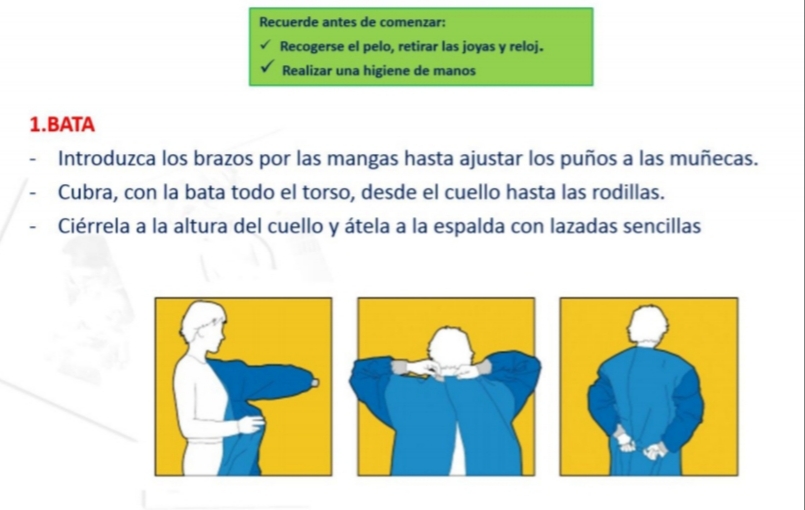 Recuerde antes de comenzar:
✓ Recogerse el pelo, retirar las joyas y reloj.
✓ Realizar una higiene de manos

1.BATA
- Introduzca los brazos por las mangas hasta ajustar los puños a las muñecas.
- Cubra, con la bata todo el torso, desde el cuello hasta las rodillas.
- Ciérrela a la altura del cuello y átela a la espalda con lazadas sencillas