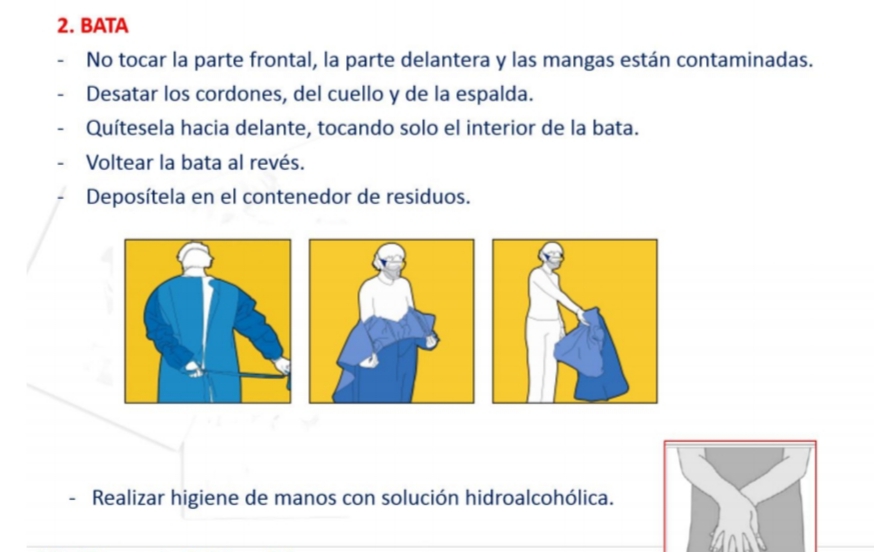 2. BATA

- No tocar la parte frontal, la parte delantera y las mangas están contaminadas.
- Desatar los cordones, del cuello y de la espalda.
- Quítesela hacia delante, tocando solo el interior de la bata.
- Voltear la bata al revés.
- Deposítela en el contenedor de residuos.

- Realizar higiene de manos con solución hidroalcohólica.